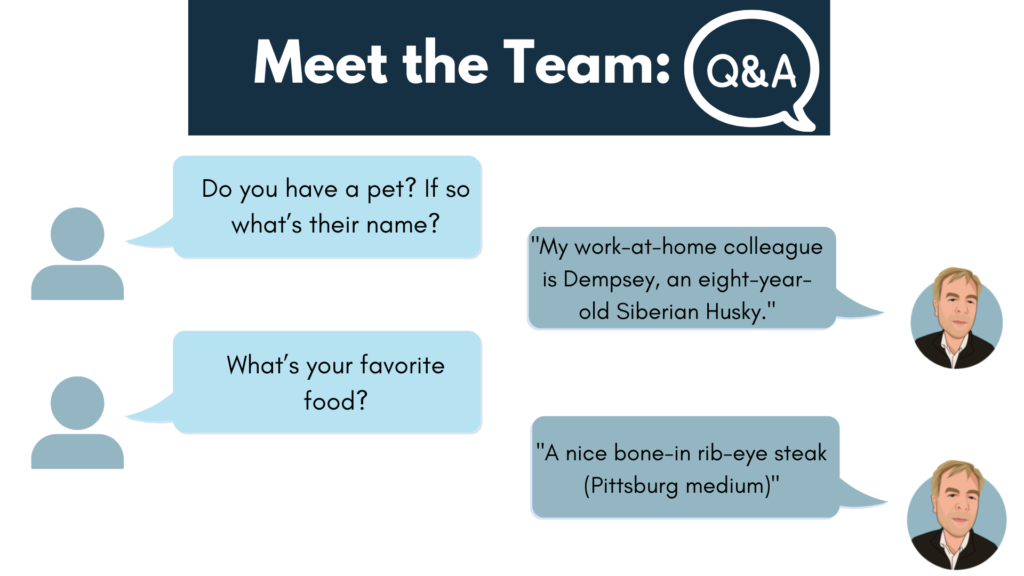 Meet the Team: Q&A

Do you have a pet? If so what's their name?

"My work-at-home colleague is Dempsey, an eight-year-old Siberian Husky."

What's your favorite food?

"A nice bone-in rib-eye steak (Pittsburg medium)"