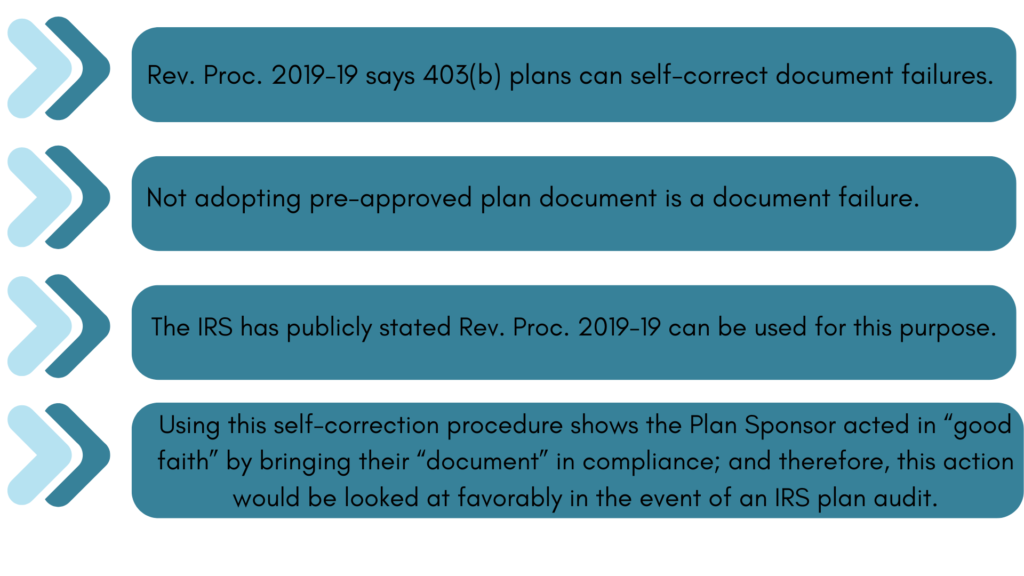 Rev. Proc. 2019-19 says 403(b) plans can self-correct document failures.

Not adopting pre-approved plan document is a document failure.

The IRS has publicly stated Rev. Proc. 2019-19 can be used for this purpose.

Using this self-correction procedure shows the Plan Sponsor acted in “good faith” by bringing their “document” in compliance; and therefore, this action would be looked at favorably in the event of an IRS plan audit.