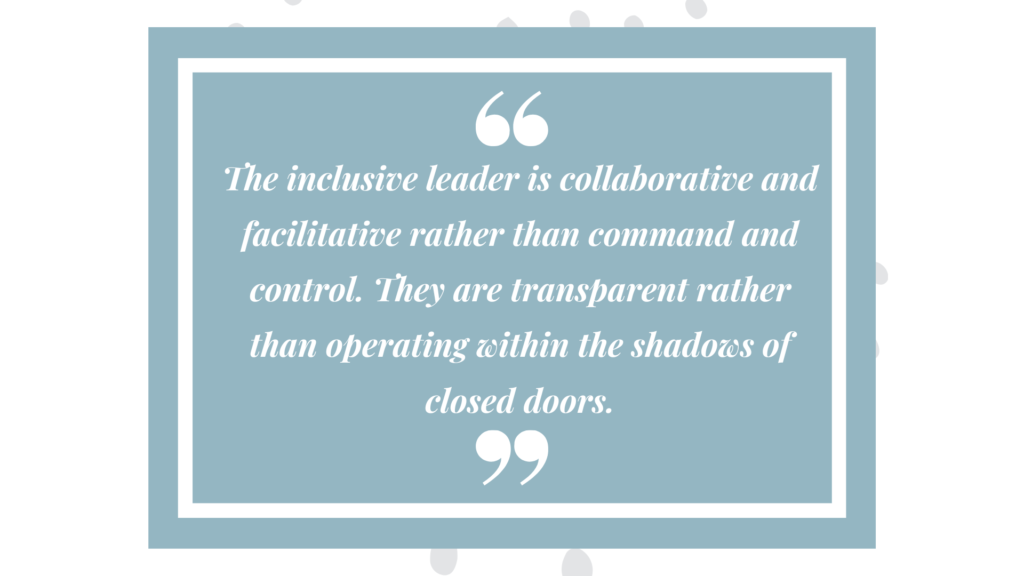 “

The inclusive leader is collaborative and facilitative rather than command and control. They are transparent rather than operating within the shadows of closed doors.

”