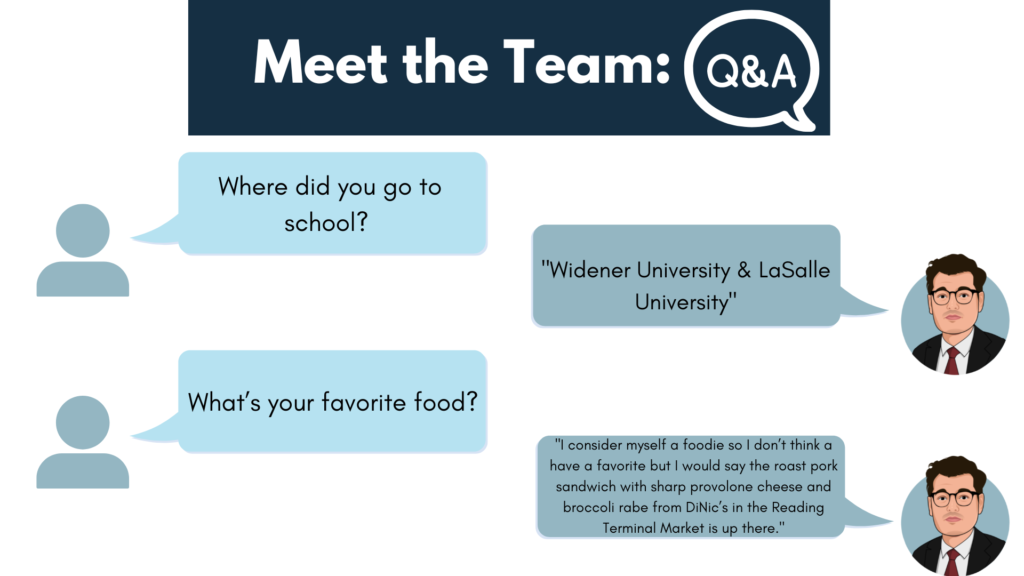 Meet the Team: Q&A

Where did you go to school?

"Widener University & LaSalle University"

What's your favorite food?

"I consider myself a foodie so I don't think a have a favorite but I would say the roast pork sandwich with sharp provolone cheese and broccoli rabe from DiNic's in the Reading Terminal Market is up there."