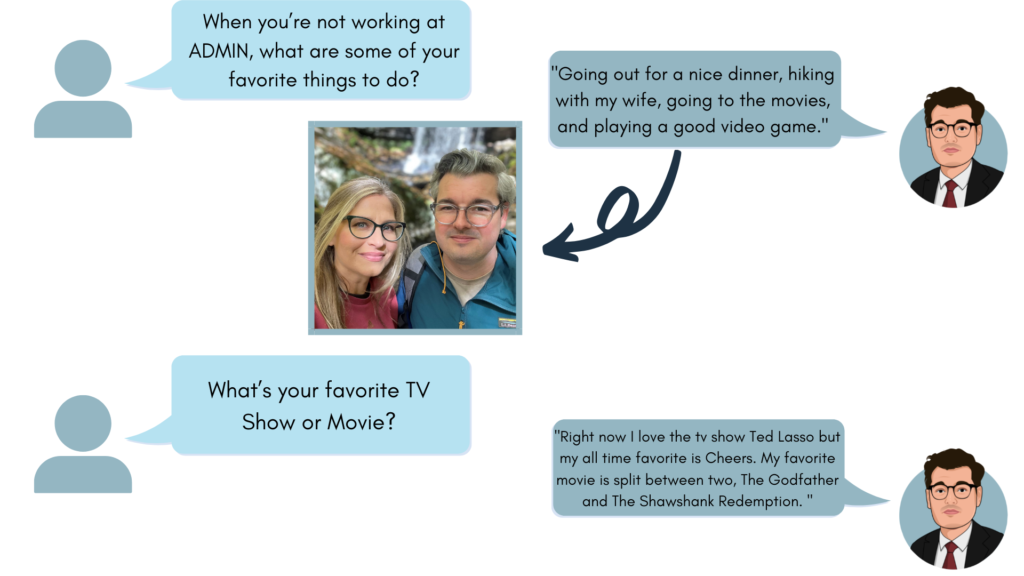 When you're not working at ADMIN, what are some of your favorite things to do?

"Going out for a nice dinner, hiking with my wife, going to the movies, and playing a good video game."

What's your favorite TV Show or Movie?

"Right now I love the tv show Ted Lasso but my all time favorite is Cheers. My favorite movie is split between two, The Godfather and The Shawshank Redemption. "