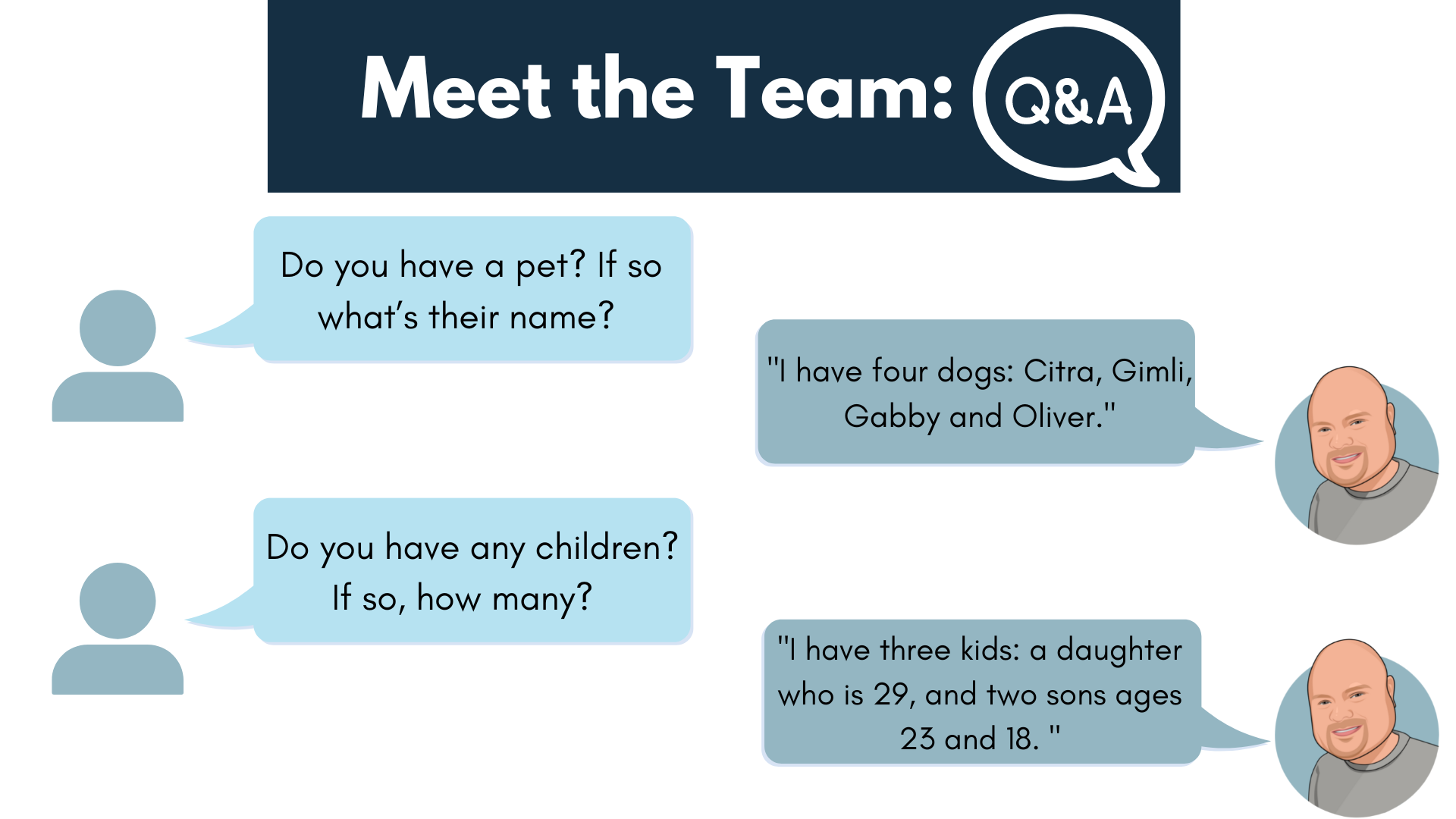 Meet the Team: Q&A

Do you have a pet? If so what's their name?

"I have four dogs: Citra, Gimli, Gabby and Oliver."

Do you have any children? If so, how many?

"I have three kids: a daughter who is 29, and two sons ages 23 and 18. "