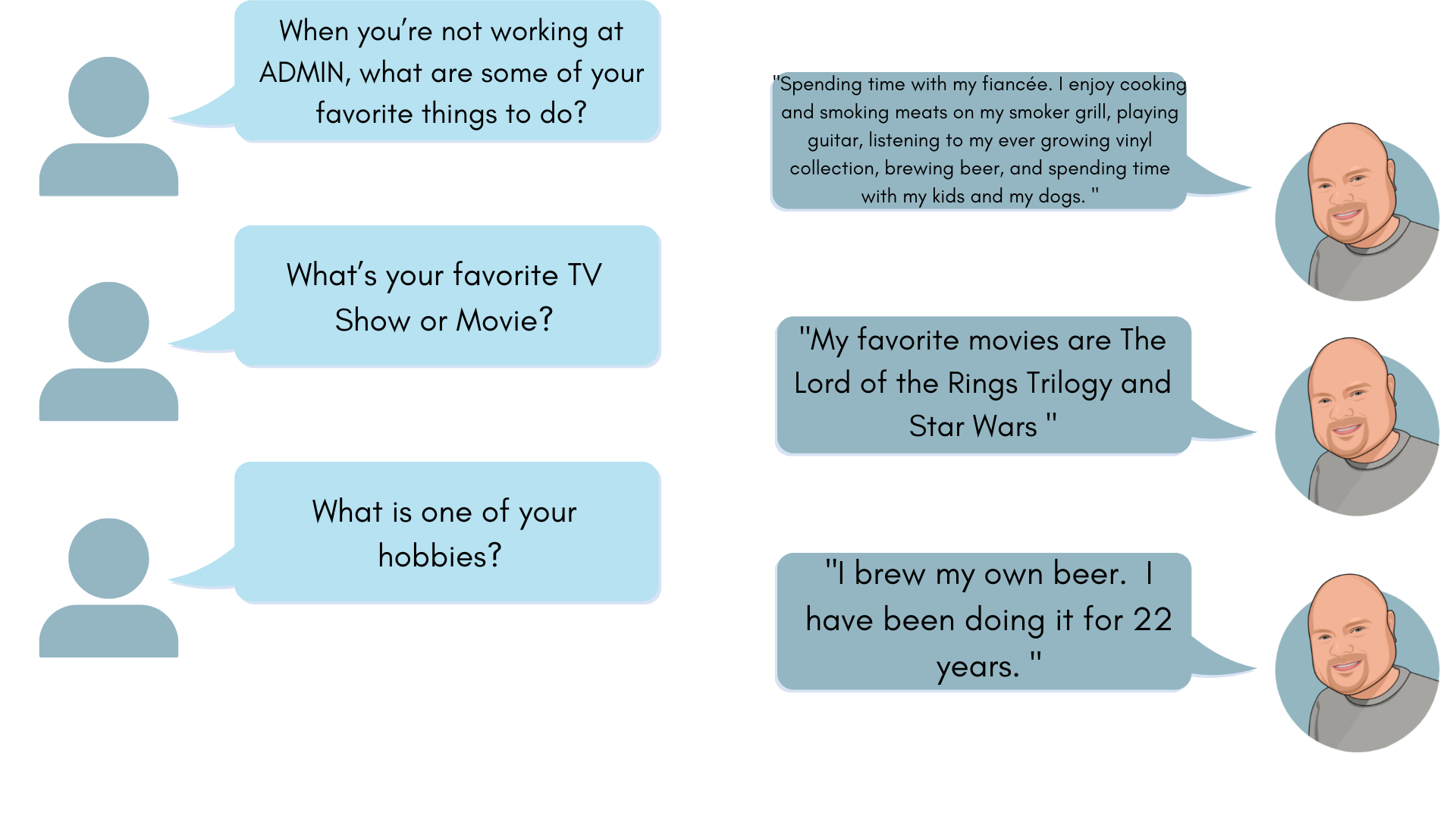 When you're not working at ADMIN, what are some of your favorite things to do?

"Spending time with my fiancée. I enjoy cooking and smoking meats on my smoker grill, playing guitar, listening to my ever growing vinyl collection, brewing beer, and spending time with my kids and my dogs. "

What's your favorite TV Show or Movie?

"My favorite movies are The Lord of the Rings Trilogy and Star Wars "

What is one of your hobbies?

"I brew my own beer.  I have been doing it for 22 years. "