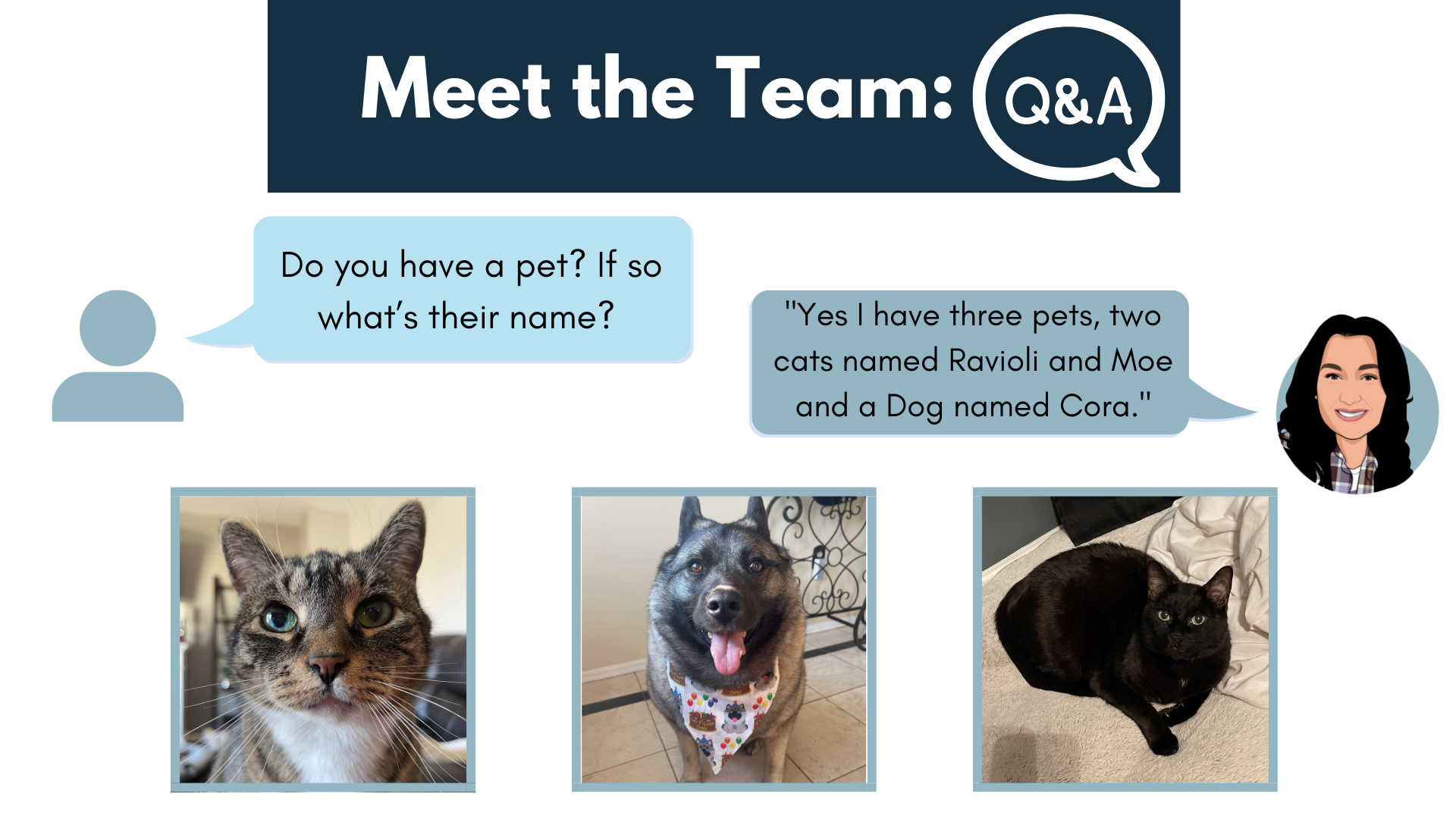 Meet the Team: Q&A

Do you have a pet? If so what's their name?

"Yes I have three pets, two cats named Ravioli and Moe and a Dog named Cora."