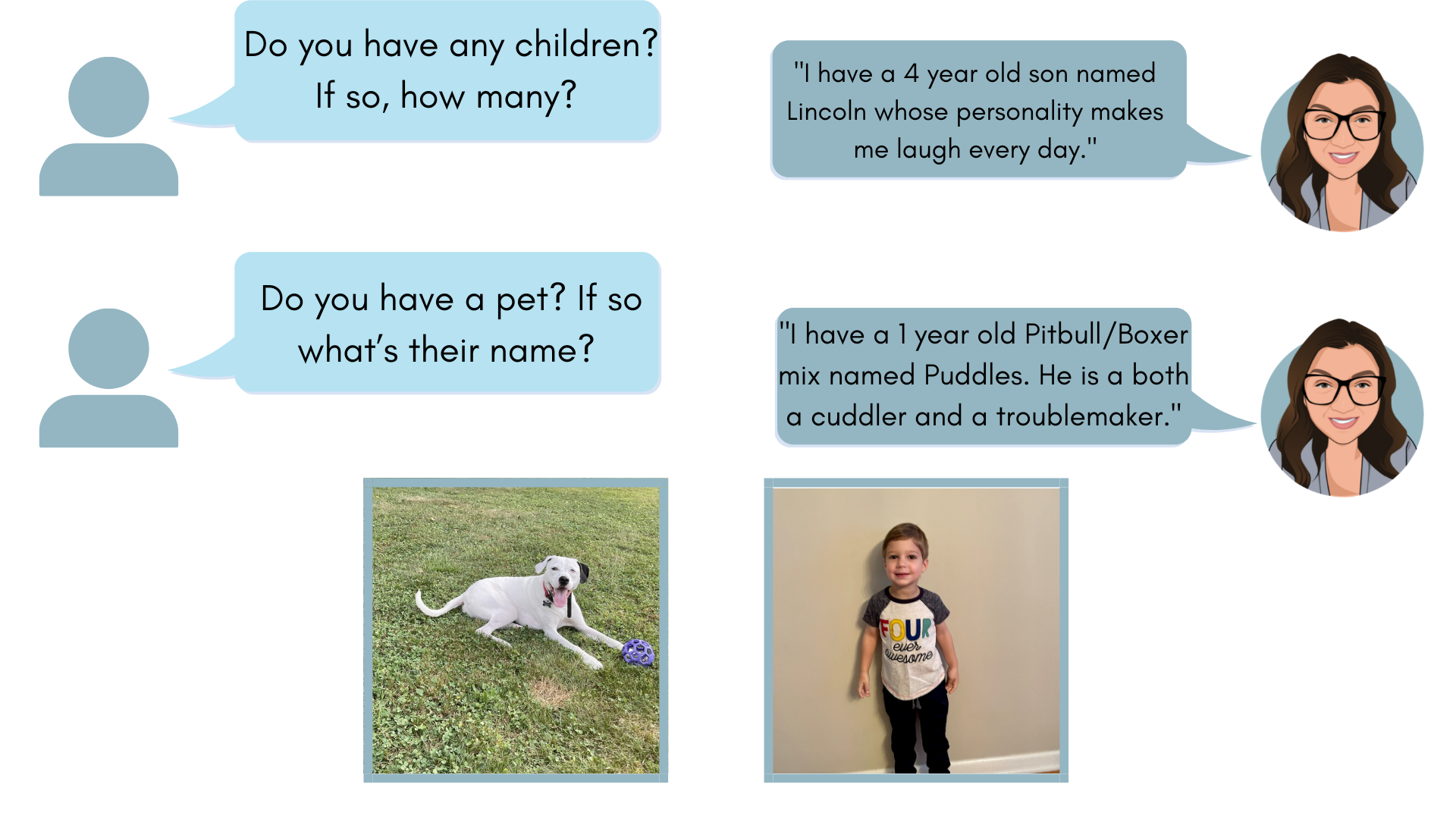 Do you have any children? If so, how many?

"I have a 4 year old son named Lincoln whose personality makes me laugh every day."

Do you have a pet? If so what's their name?

"I have a 1 year old Pitbull/Boxer mix named Puddles. He is a both a cuddler and a troublemaker."

FOUR ever awesome