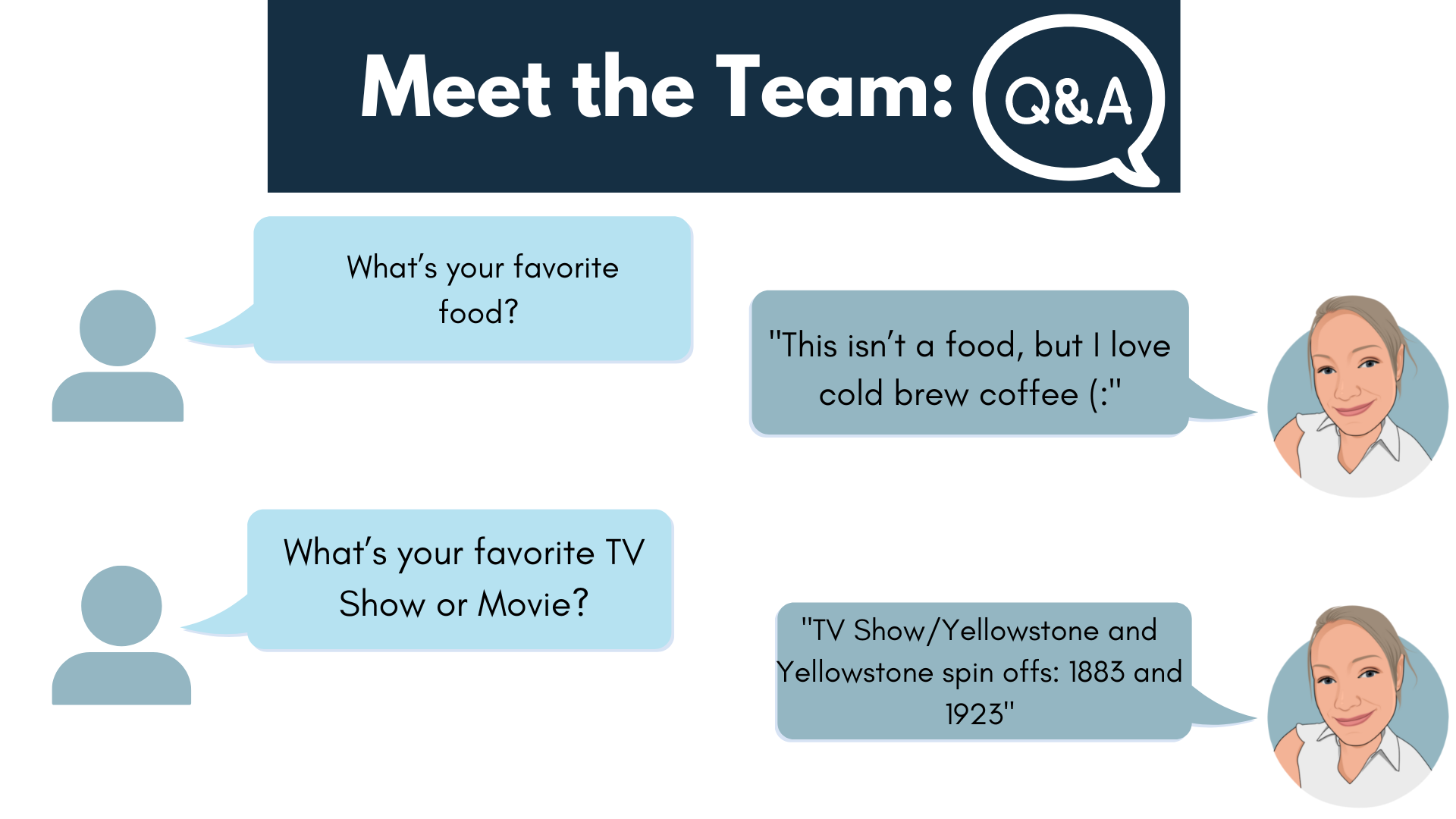 Meet the Team: Q&A

What's your favorite food?

"This isn't a food, but I love cold brew coffee (:"

What's your favorite TV Show or Movie?

"TV Show/Yellowstone and Yellowstone spin offs: 1883 and 1923"