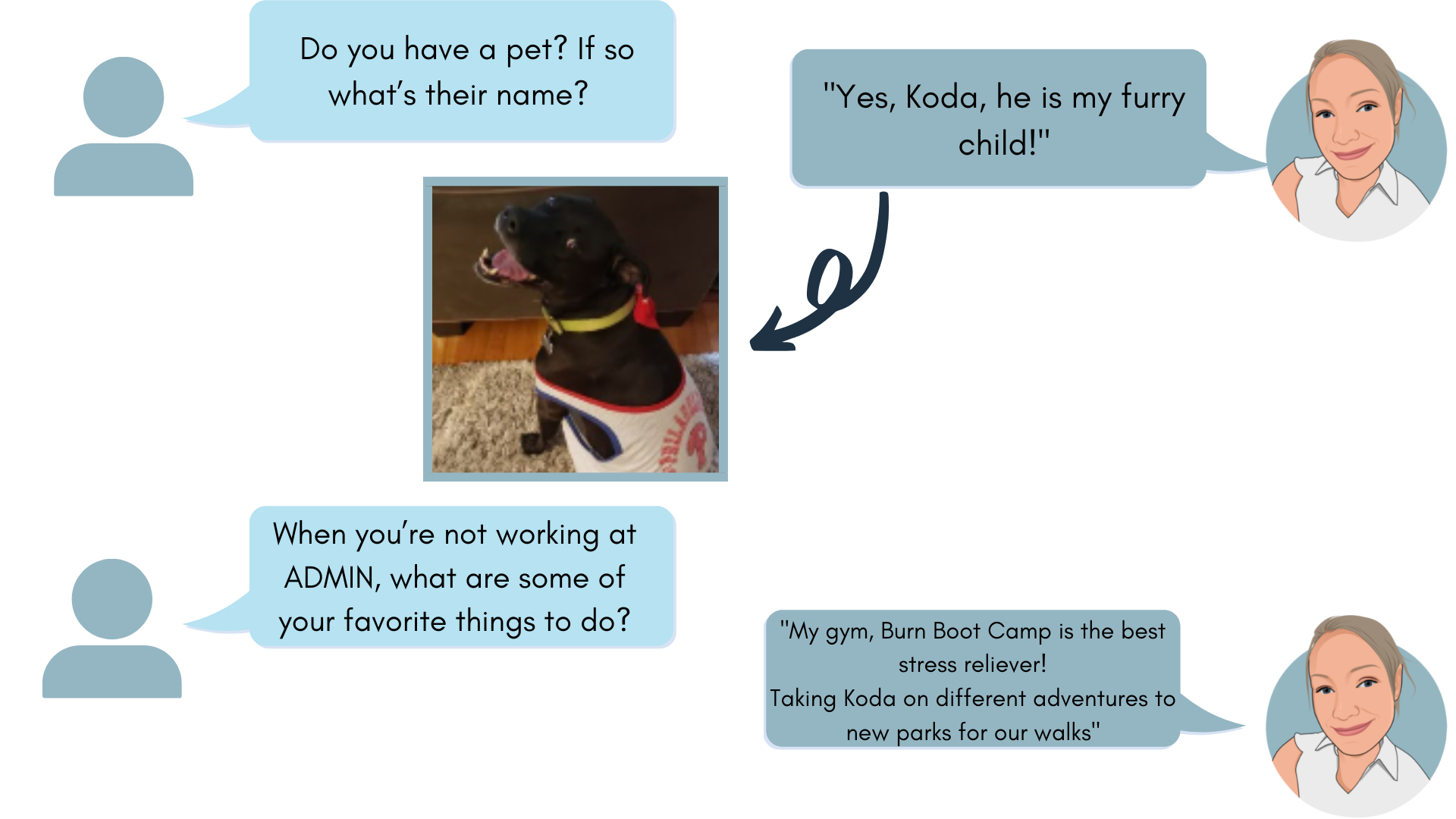 Do you have a pet? If so what's their name?

"Yes, Koda, he is my furry child!"

When you're not working at ADMIN, what are some of your favorite things to do?

"My gym, Burn Boot Camp is the best stress reliever!
Taking Koda on different adventures to new parks for our walks"