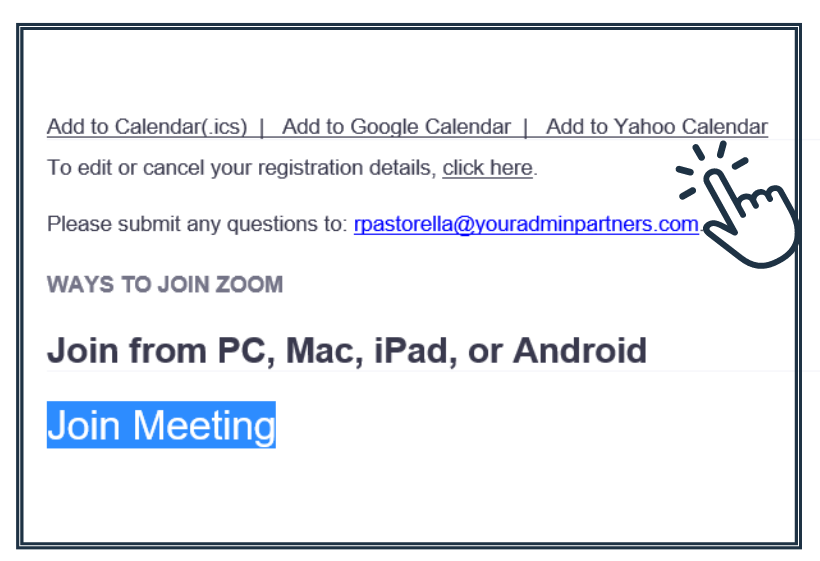 Add to Calendar(.ics) | Add to Google Calendar | Add to Yahoo Calendar

To edit or cancel your registration details, click here.

Please submit any questions to: rpastorella@youradminpartners.com.

WAYS TO JOIN ZOOM

Join from PC, Mac, iPad, or Android

Join Meeting